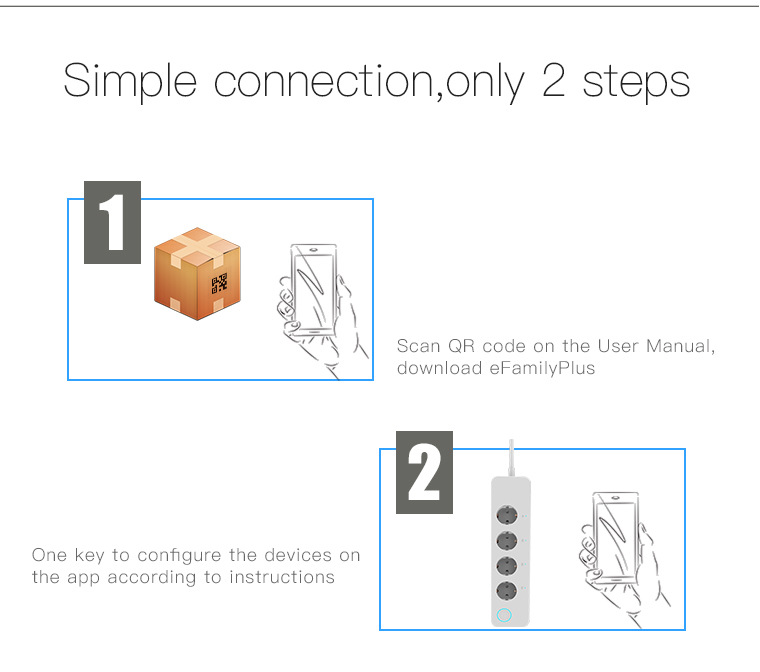 Simple connection,only 2 steps

1

Scan QR code on the User Manual, download eFamilyPlus

2

One key to configure the devices on the app according to instructions